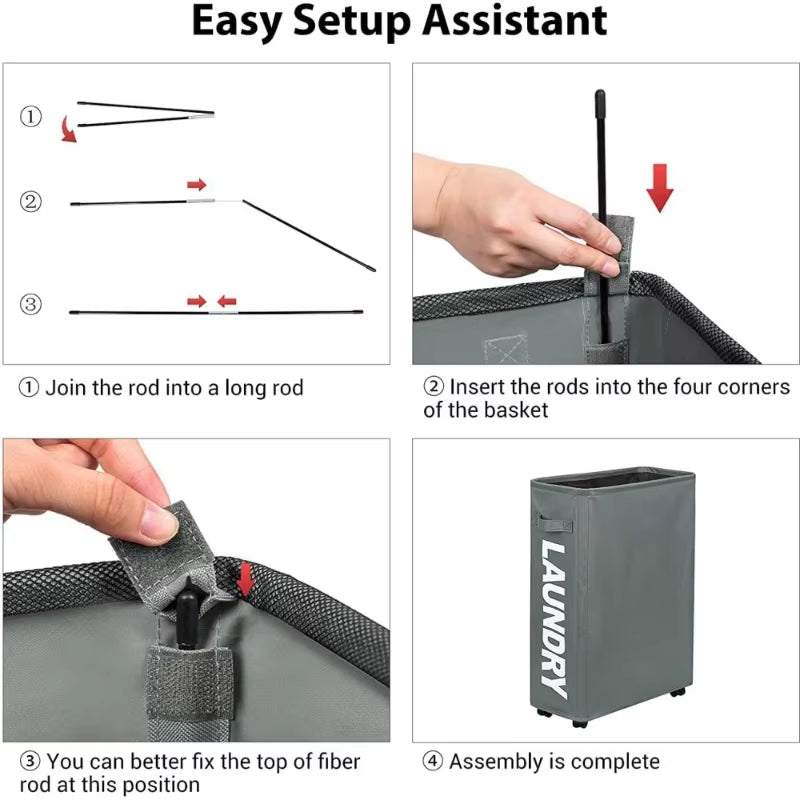 Easy Setup Assistant

①

②

③

① Join the rod into a long rod

② Insert the rods into the four corners of the basket

③ You can better fix the top of fiber rod at this position

LAUNDRY

④ Assembly is complete